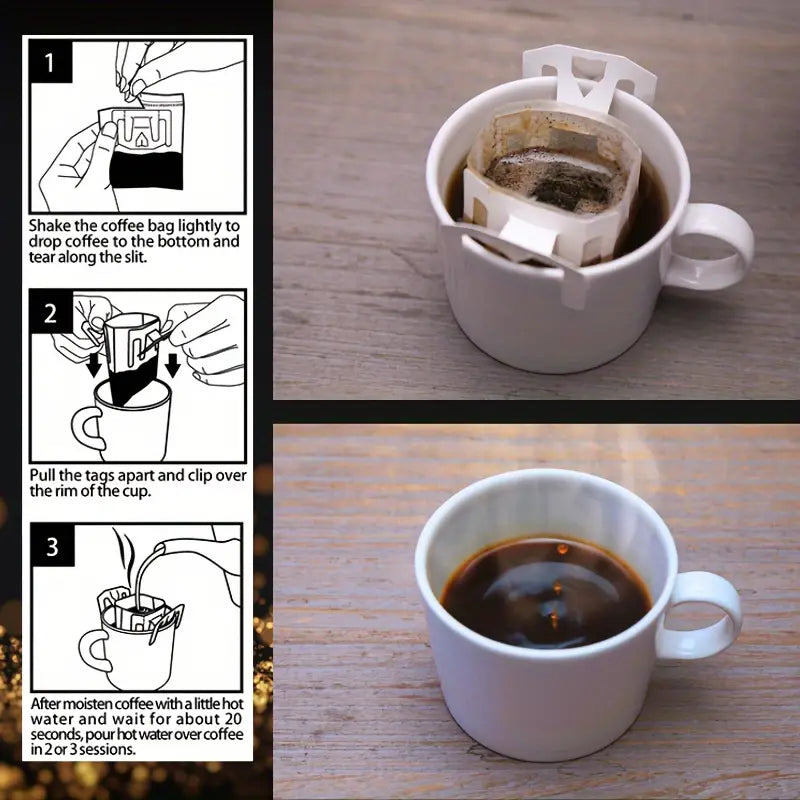 1

Shake the coffee bag lightly to drop coffee to the bottom and tear along the slit.

2

Pull the tags apart and clip over the rim of the cup.

3

After moisten coffee with a little hot water and wait for about 20 seconds, pour hot water over coffee in 2 or 3 sessions.